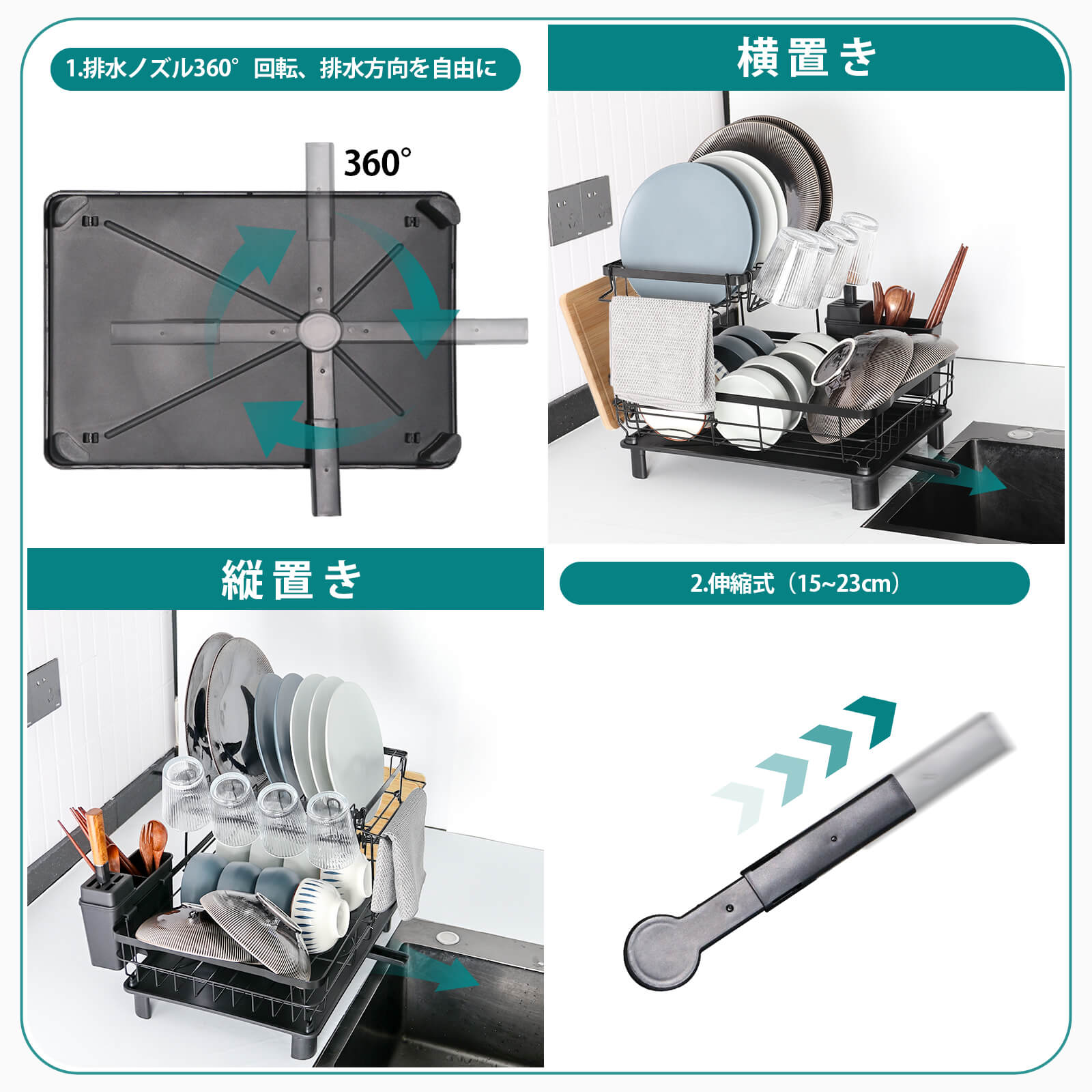 1.排水ノズル360°回転、排水方向を自由に

360°

横置き

縦置き

2.伸縮式（15~23cm）