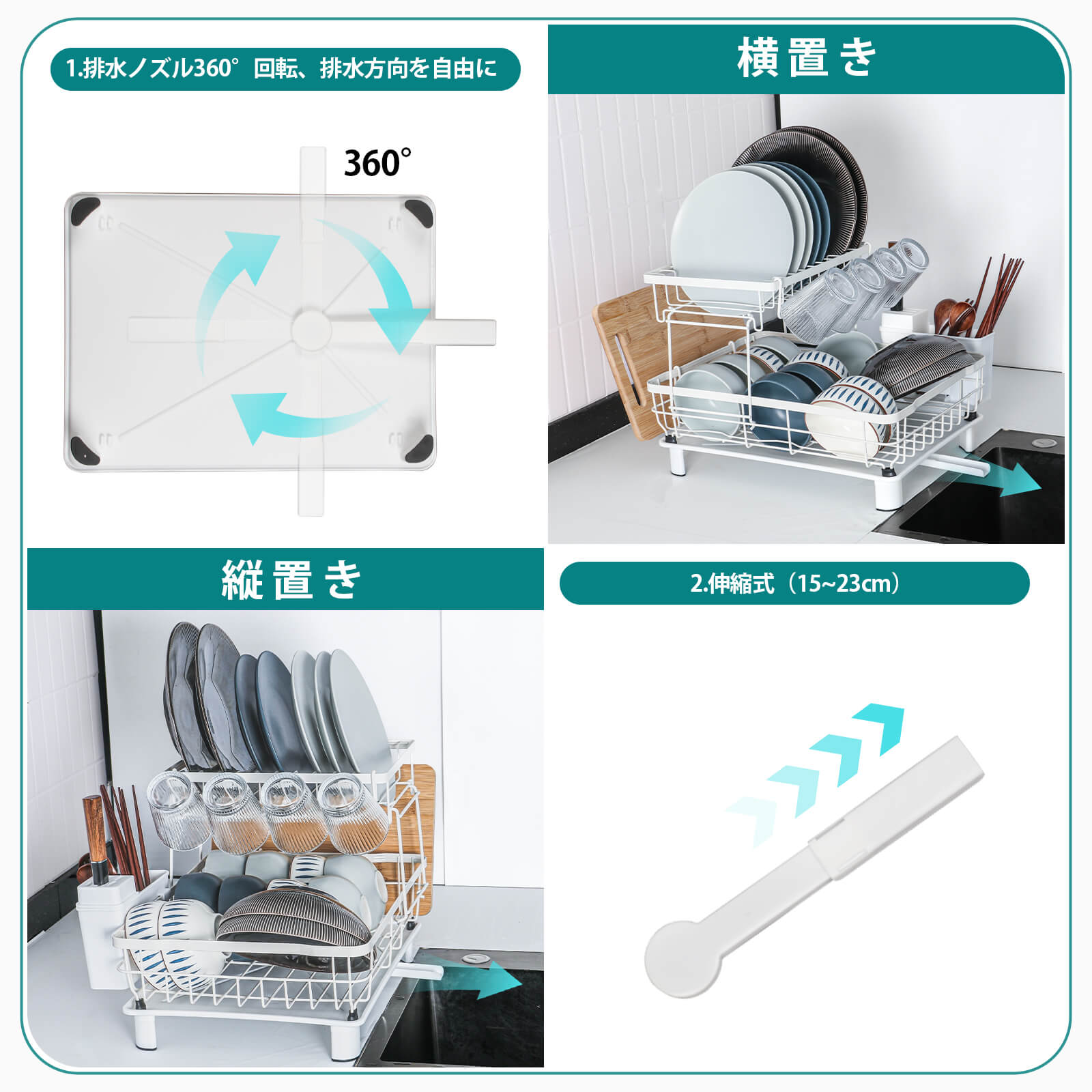 1.排水ノズル360°回転、排水方向を自由に

360°

横置き

縦置き

2.伸縮式（15~23cm）